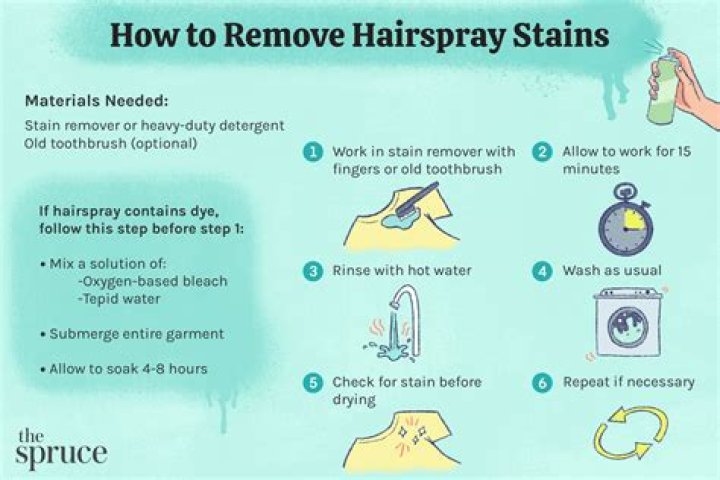 How to Remove Hairspray Stains

Materials Needed:

Stain remover or heavy-duty detergent
Old toothbrush (optional)

If hairspray contains dye, follow this step before step 1:

• Mix a solution of:
-Oxygen-based bleach
-Tepid water

• Submerge entire garment

• Allow to soak 4-8 hours

1 Work in stain remover with fingers or old toothbrush

2 Allow to work for 15 minutes

3 Rinse with hot water

4 Wash as usual

5 Check for stain before drying

6 Repeat if necessary

the spruce