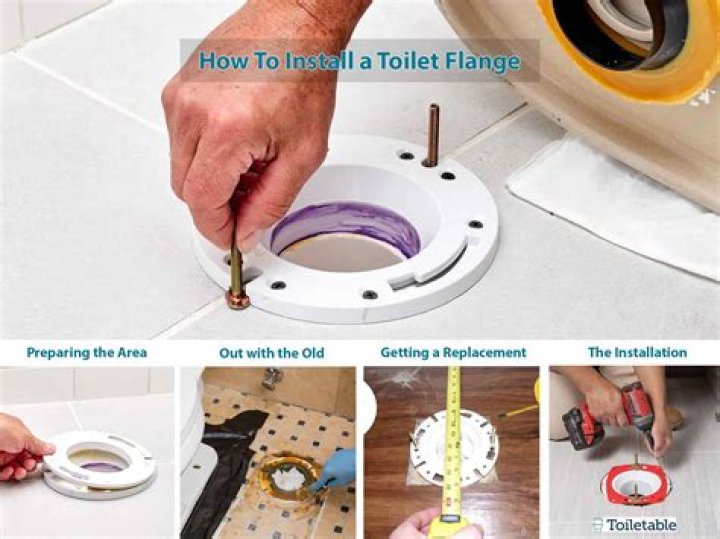 How To Install a Toilet Flange

Preparing the Area

Out with the Old

Getting a Replacement

The Installation

Toiletable