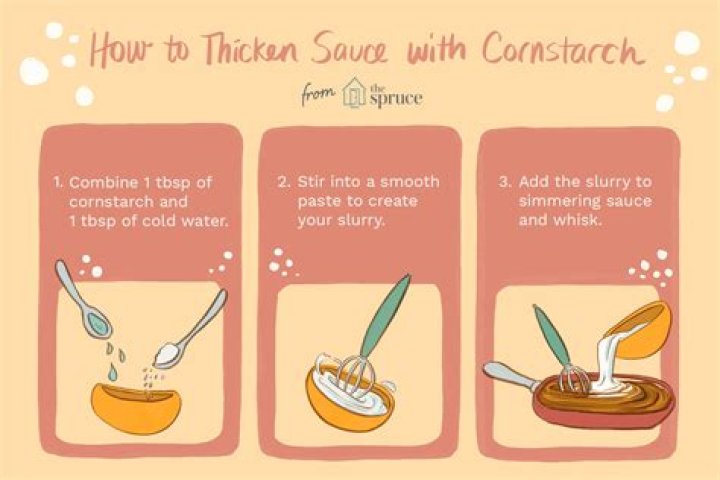 How to Thicken Sauce with Cornstarch

from the spruce

1. Combine 1 tbsp of cornstarch and 1 tbsp of cold water.

2. Stir into a smooth paste to create your slurry.

3. Add the slurry to simmering sauce and whisk.